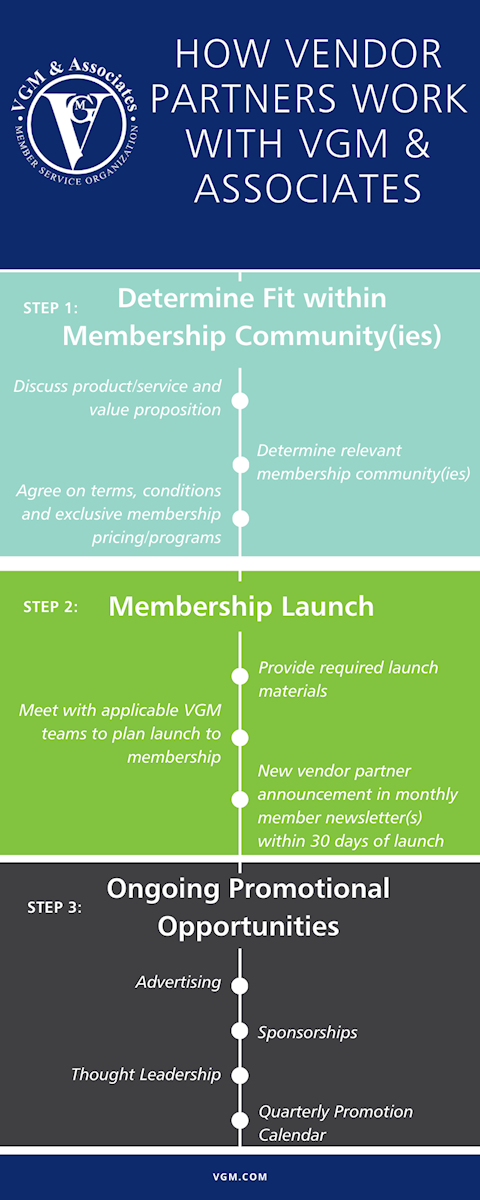 VGM & Associates
VGM
MEMBER SERVICE ORGANIZATION

HOW VENDOR PARTNERS WORK WITH VGM & ASSOCIATES

STEP 1: Determine Fit within Membership Community(ies)

Discuss product/service and value proposition

Determine relevant membership community(ies)

Agree on terms, conditions and exclusive membership pricing/programs

STEP 2: Membership Launch

Provide required launch materials

Meet with applicable VGM teams to plan launch to membership

New vendor partner announcement in monthly member newsletter(s) within 30 days of launch

STEP 3: Ongoing Promotional Opportunities

Advertising

Sponsorships

Thought Leadership

Quarterly Promotion Calendar

VGM.COM