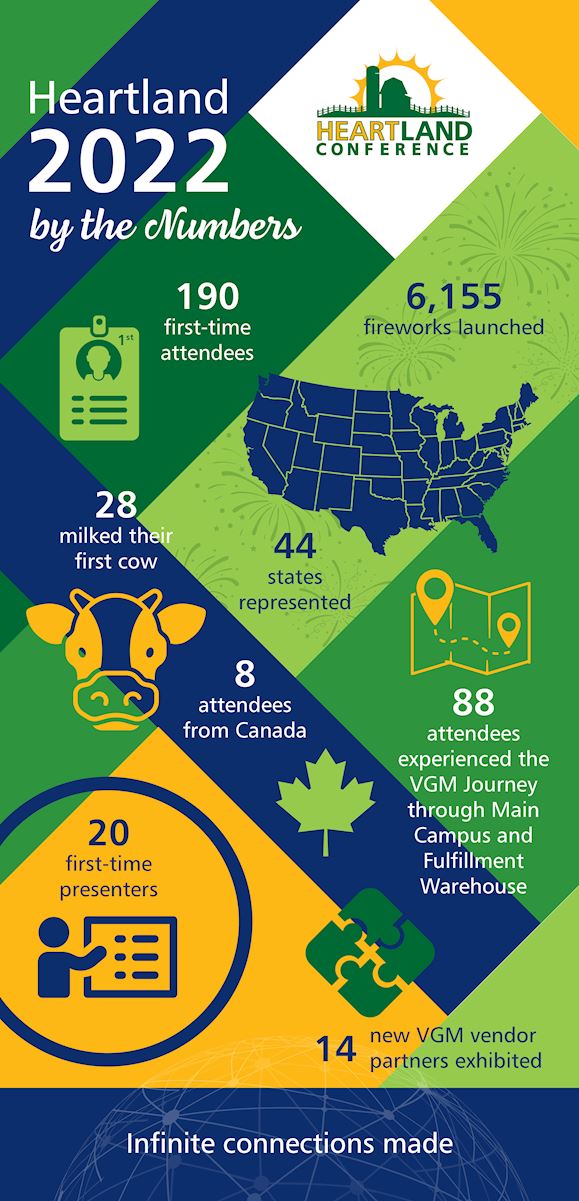 Heartland 2022 by the Numbers

HEARTLAND CONFERENCE

190 first-time attendees

1st

6,155 fireworks launched

28 milked their first cow

44 states represented

8 attendees from Canada

88 attendees experienced the VGM Journey through Main Campus and Fulfillment Warehouse

20 first-time presenters

14 new VGM vendor partners exhibited

Infinite connections made